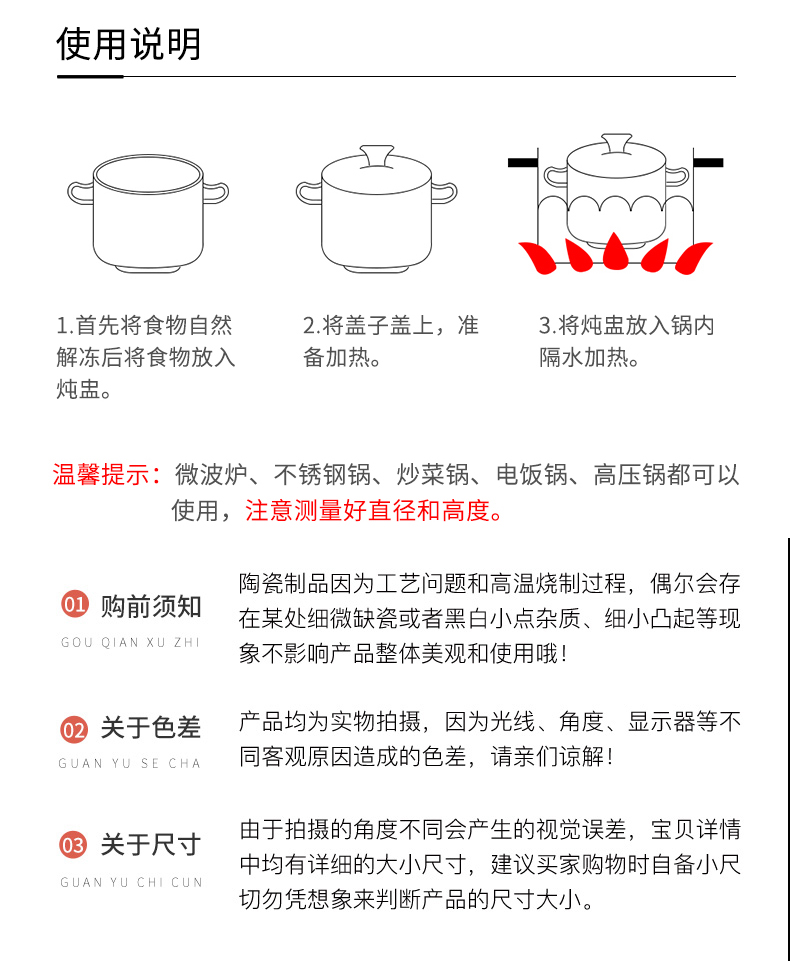 使用说明

1.首先将食物自然解冻后将食物放入炖盅。

2.将盖子盖上，准备加热。

3.将炖盅放入锅内隔水加热。

温馨提示：微波炉、不锈钢锅、炒菜锅、电饭锅、高压锅都可以使用，注意测量好直径和高度。

01 购前须知
GOU QIAN XU ZHI
陶瓷制品因为工艺问题和高温烧制过程，偶尔会存在某处细微缺瓷或者黑白小点杂质、细小凸起等现象不影响产品整体美观和使用哦！

02 关于色差
GUAN YU SE CHA
产品均为实物拍摄，因为光线、角度、显示器等不同客观原因造成的色差，请亲们谅解！

03 关于尺寸
GUAN YU CHI CUN
由于拍摄的角度不同会产生的视觉误差，宝贝详情中均有详细的大小尺寸，建议买家购物时自备小尺切勿凭想象来判断产品的尺寸大小。